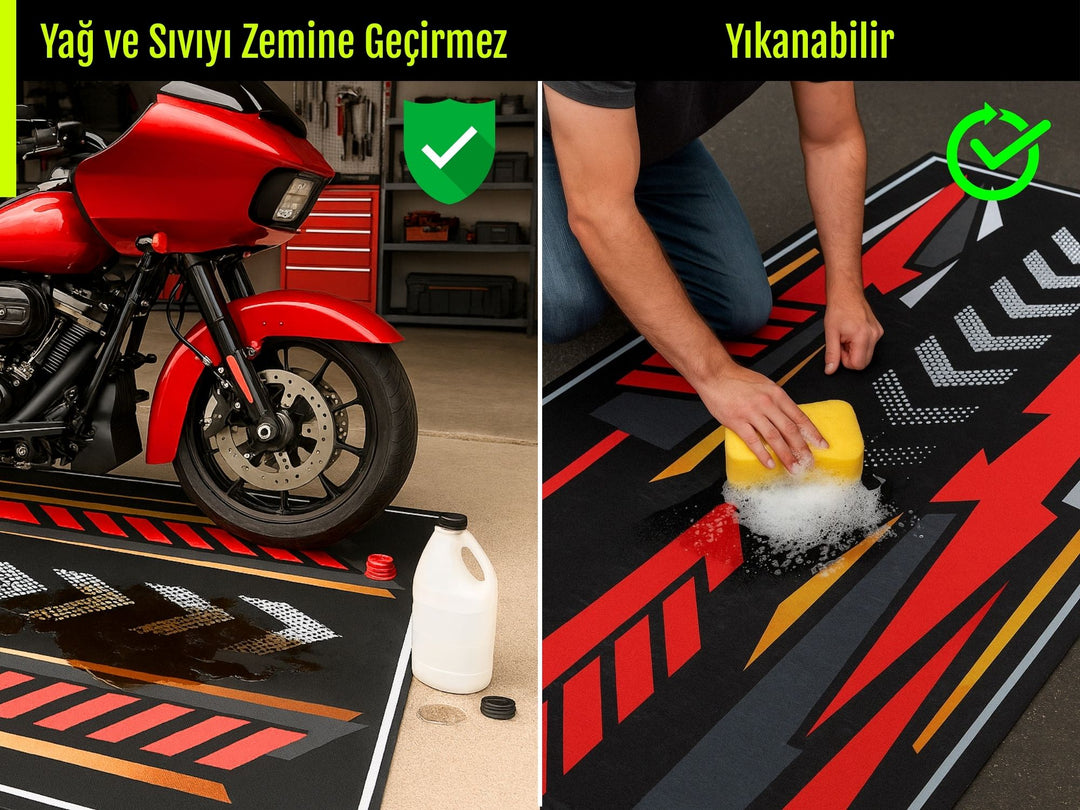 Yağ ve Sıvıyı Zemine Geçirmez

Yıkanabilir